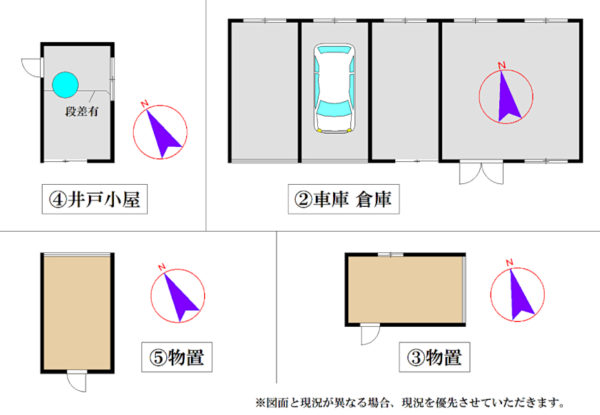 段差有

N

④井戸小屋

N

②車庫 倉庫

N

⑤物置

N

③物置

※図面と現況が異なる場合、現況を優先させていただきます。